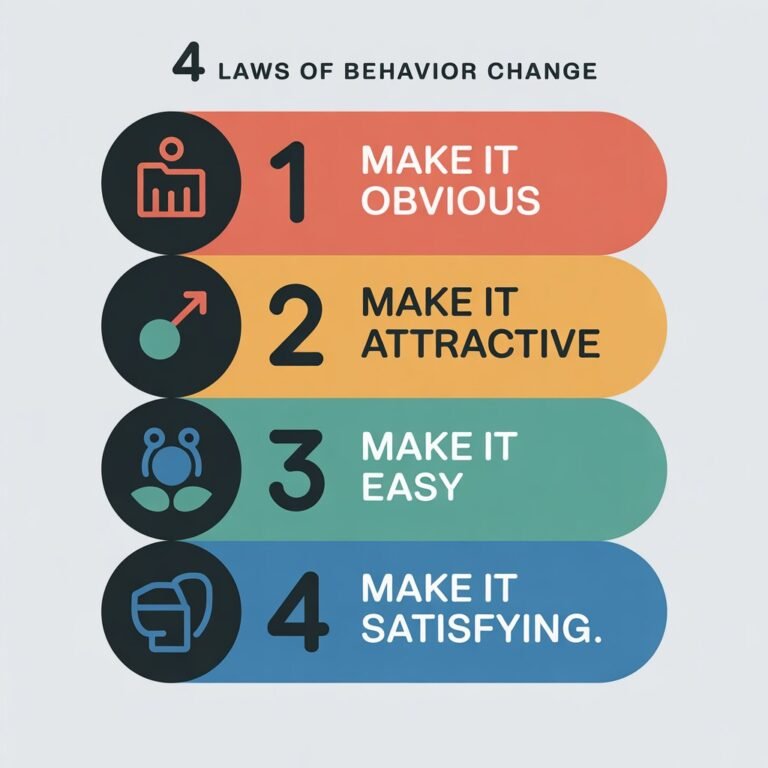 4 LAWS OF BEHAVIOR CHANGE

1 MAKE IT OBVIOUS

2 MAKE IT ATTRACTIVE

3 MAKE IT EASY

4 MAKE IT SATISFYING.