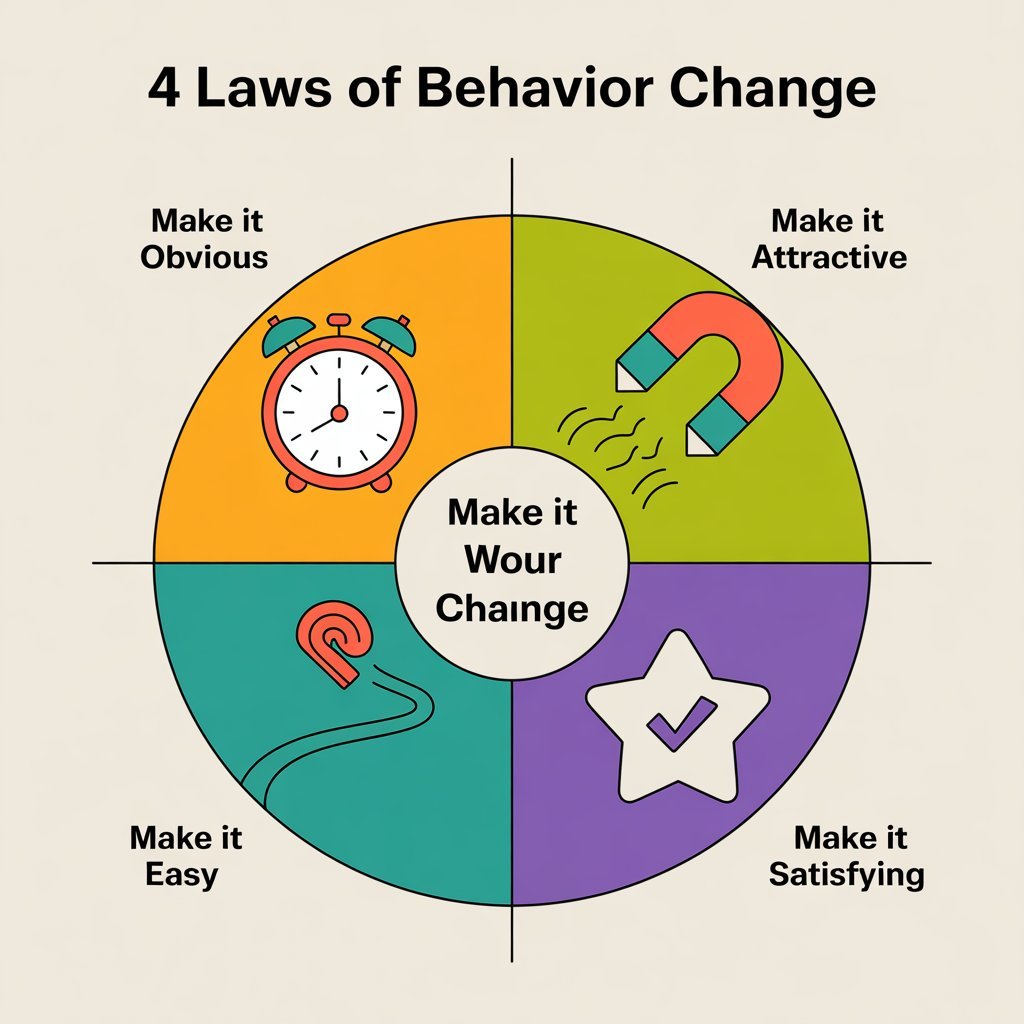 4 Laws of Behavior Change

Make it Obvious

Make it Attractive

Make it Wour Chaınge

Make it Easy

Make it Satisfying